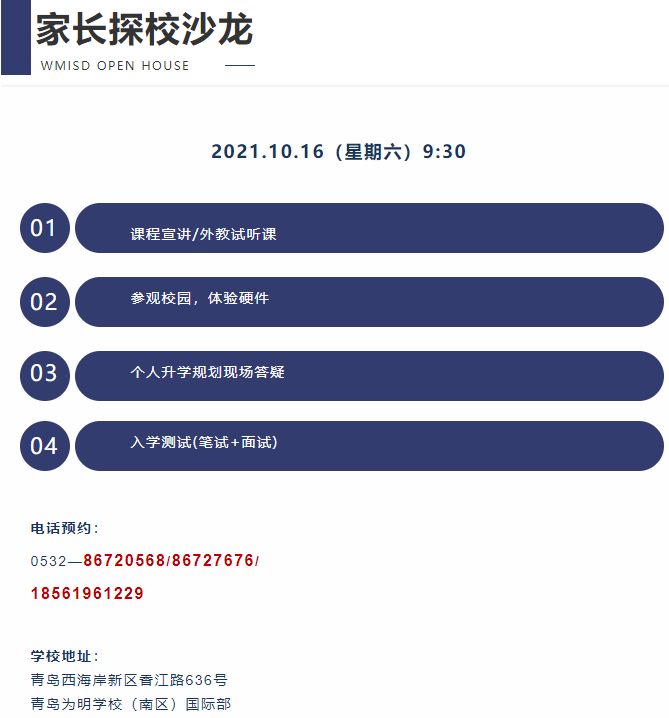 家长探校沙龙
WMISD OPEN HOUSE

2021.10.16（星期六）9:30

01 课程宣讲/外教试听课

02 参观校园，体验硬件

03 个人升学规划现场答疑

04 入学测试(笔试+面试)

电话预约：
0532—86720568/86727676/
18561961229

学校地址：
青岛西海岸新区香江路636号
青岛为明学校（南区）国际部